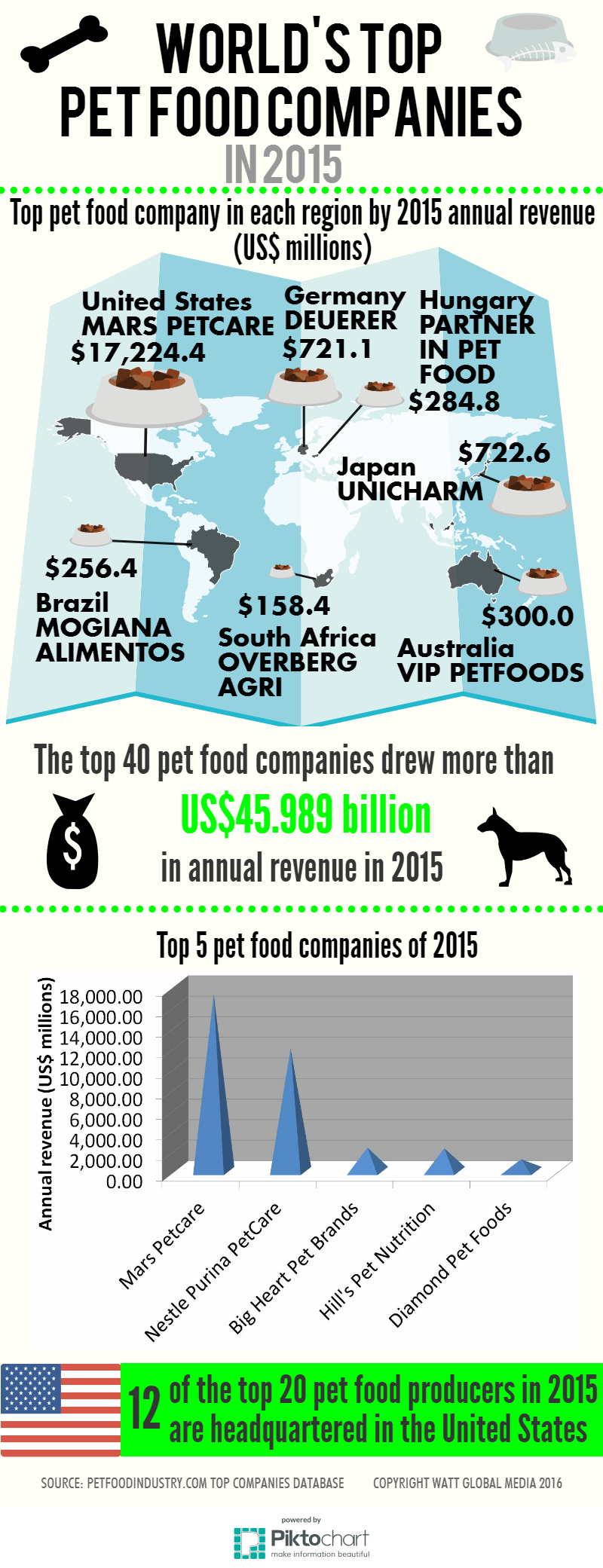 WORLD'S TOP PET FOOD COMPANIES IN 2015

Top pet food company in each region by 2015 annual revenue (US$ millions)

United States MARS PETCARE $17,224.4

Germany DEUERER $721.1

Hungary PARTNER IN PET FOOD $284.8

Japan UNICHARM $722.6

$256.4 Brazil MOGIANA ALIMENTOS

$158.4 South Africa OVERBERG AGRI

$300.0 Australia VIP PETFOODS

The top 40 pet food companies drew more than

US$45.989 billion

in annual revenue in 2015

Top 5 pet food companies of 2015

Annual revenue (US$ millions)

18,000.00
16,000.00
14,000.00
12,000.00
10,000.00
8,000.00
6,000.00
4,000.00
2,000.00
0.00

Mars Petcare
Nestle Purina PetCare
Big Heart Pet Brands
Hill's Pet Nutrition
Diamond Pet Foods

12 of the top 20 pet food producers in 2015 are headquartered in the United States

SOURCE: PETFOODINDUSTRY.COM TOP COMPANIES DATABASE COPYRIGHT WATT GLOBAL MEDIA 2016

powered by Piktochart make information beautiful